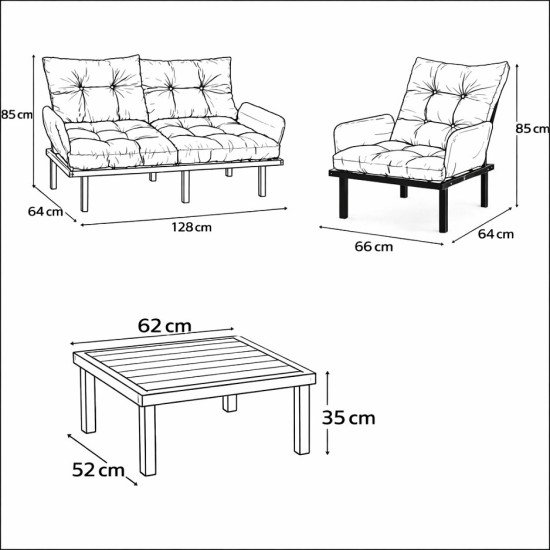 85 cm
64 cm
128 cm
85 cm
66 cm
64 cm
62 cm
35 cm
52 cm